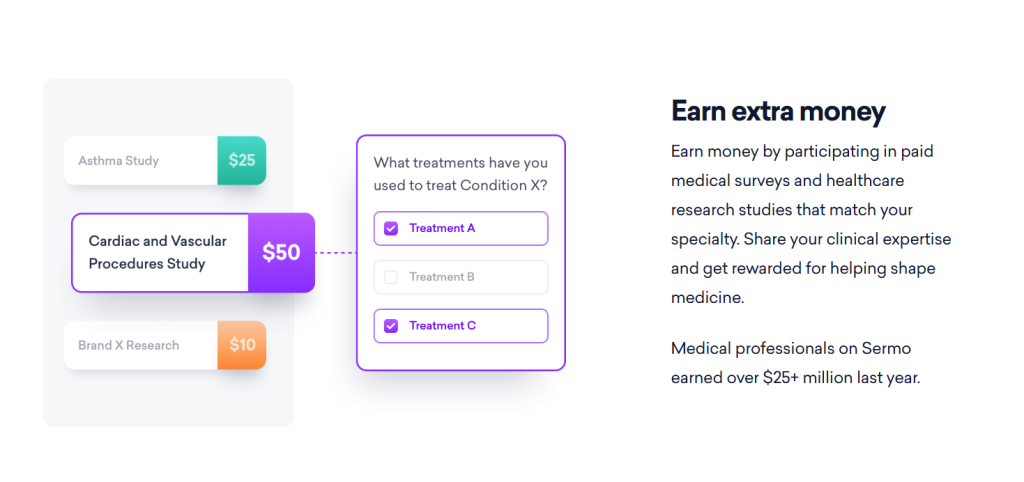 Asthma Study $25

Cardiac and Vascular Procedures Study $50

Brand X Research $10

What treatments have you used to treat Condition X?

Treatment A

Treatment B

Treatment C

Earn extra money

Earn money by participating in paid medical surveys and healthcare research studies that match your specialty. Share your clinical expertise and get rewarded for helping shape medicine.

Medical professionals on Sermo earned over $25+ million last year.